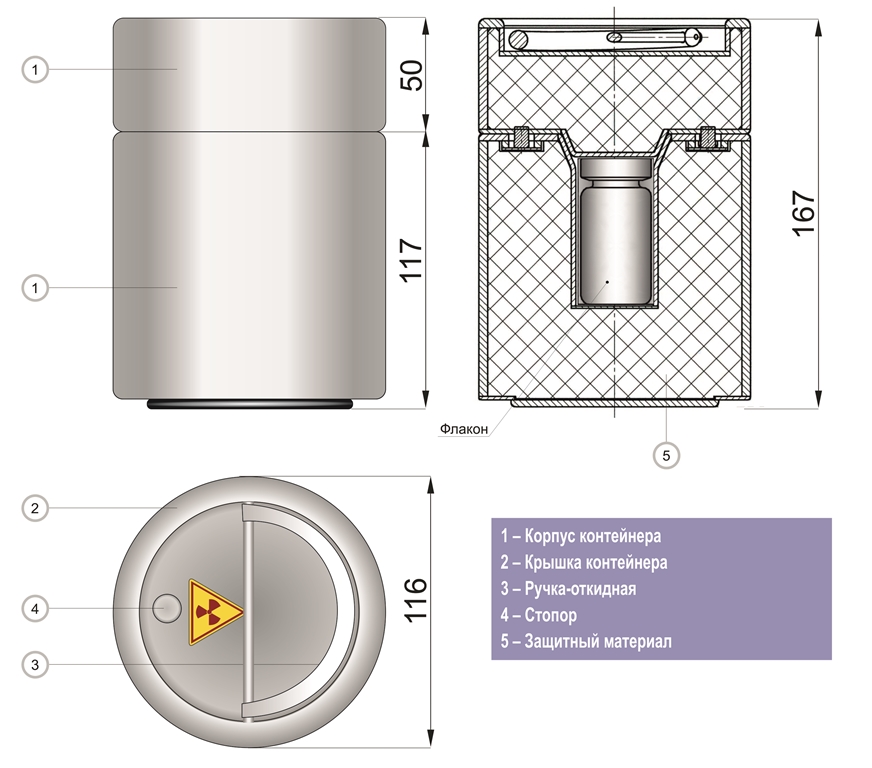 1
50
1
117
167
Флакон
5
2
4
3
116

1 – Корпус контейнера
2 – Крышка контейнера
3 – Ручка-откидная
4 – Стопор
5 – Защитный материал